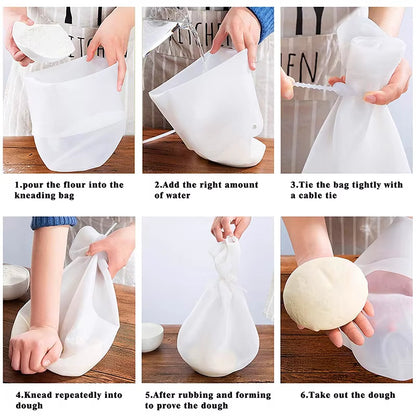 1.pour the flour into the kneading bag

2.Add the right amount of water

3.Tie the bag tightly with a cable tie

4.Knead repeatedly into dough

5.After rubbing and forming to prove the dough

6.Take out the dough